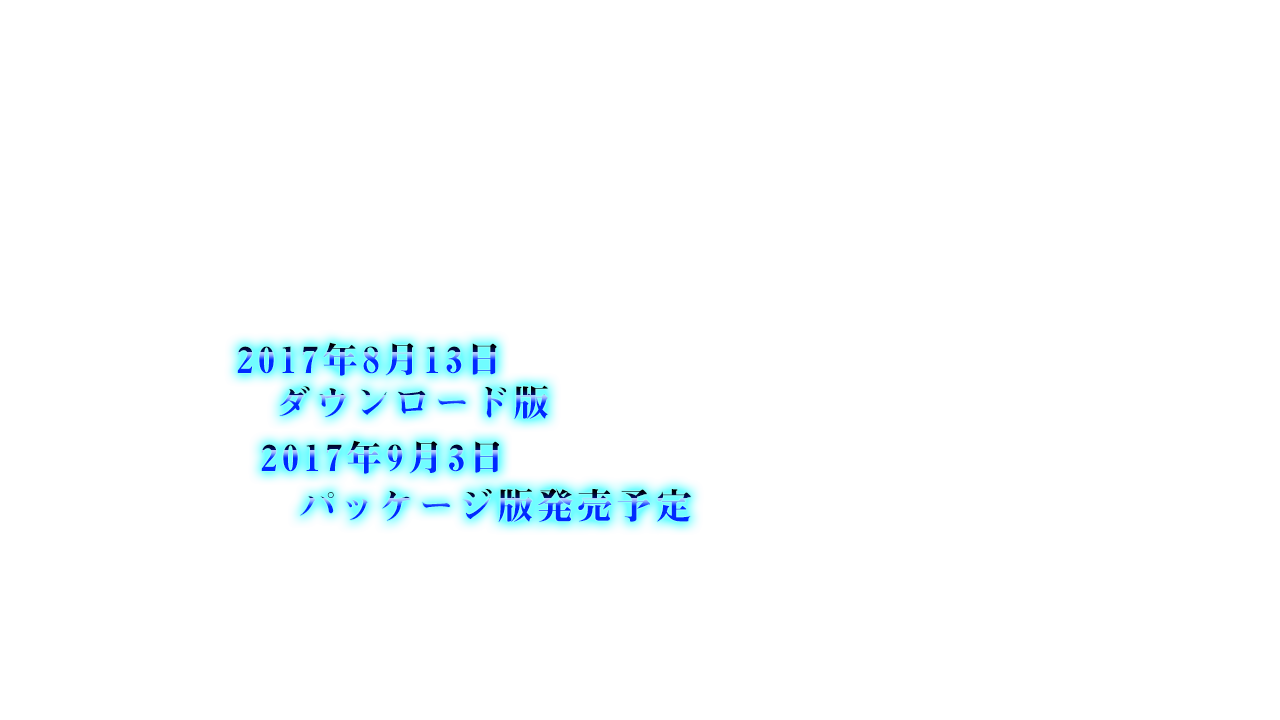 2017年8月13日
ダウンロード版

2017年9月3日
パッケージ版発売予定